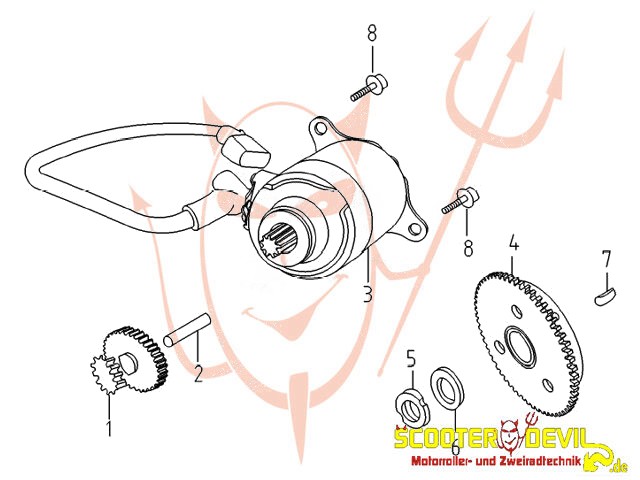 8
8
4
7
3
2
5
1
6
SCOOTER DEVIL
Motorroller- und Zweiradtechnik .de