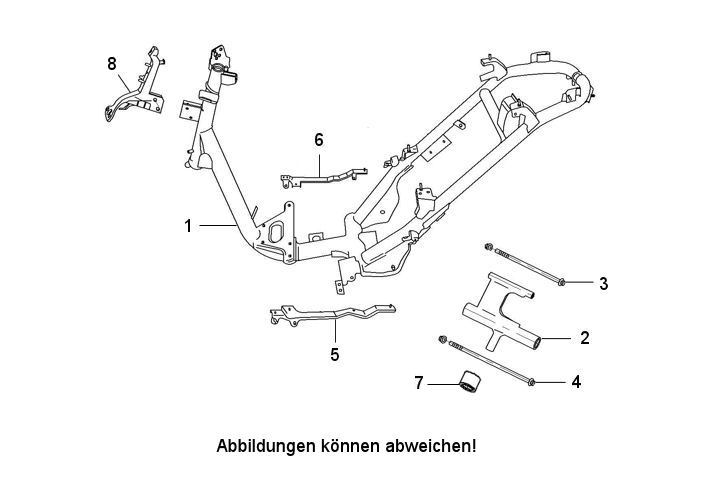 8
6
1
3
2
5
7
4
Abbildungen können abweichen!