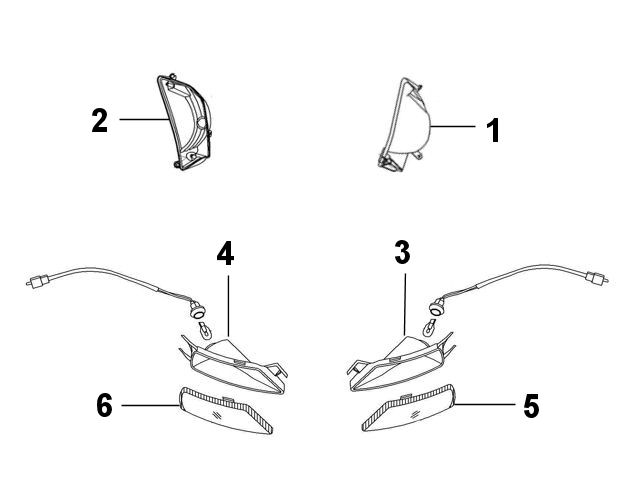 2
1
4
3
6
5