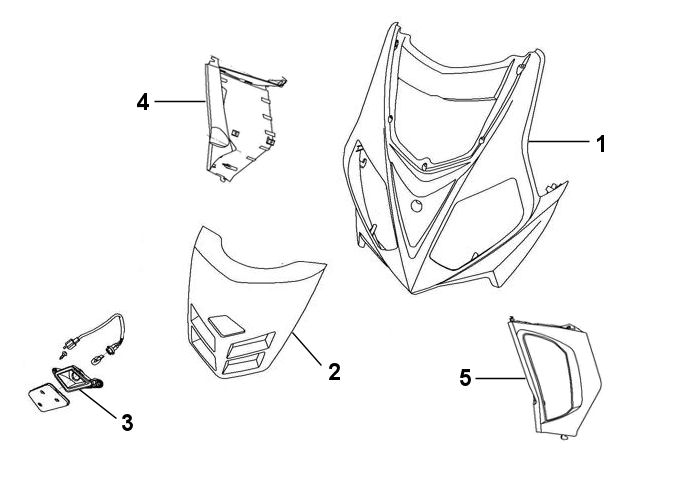 4
1
2
3
5