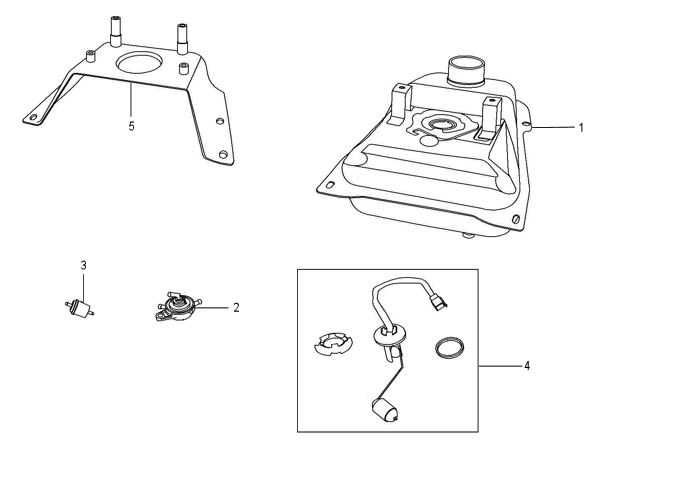 5

1

3

2

4