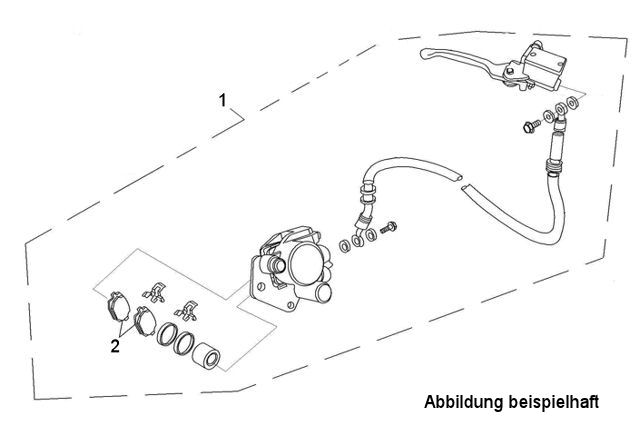 1

2

Abbildung beispielhaft